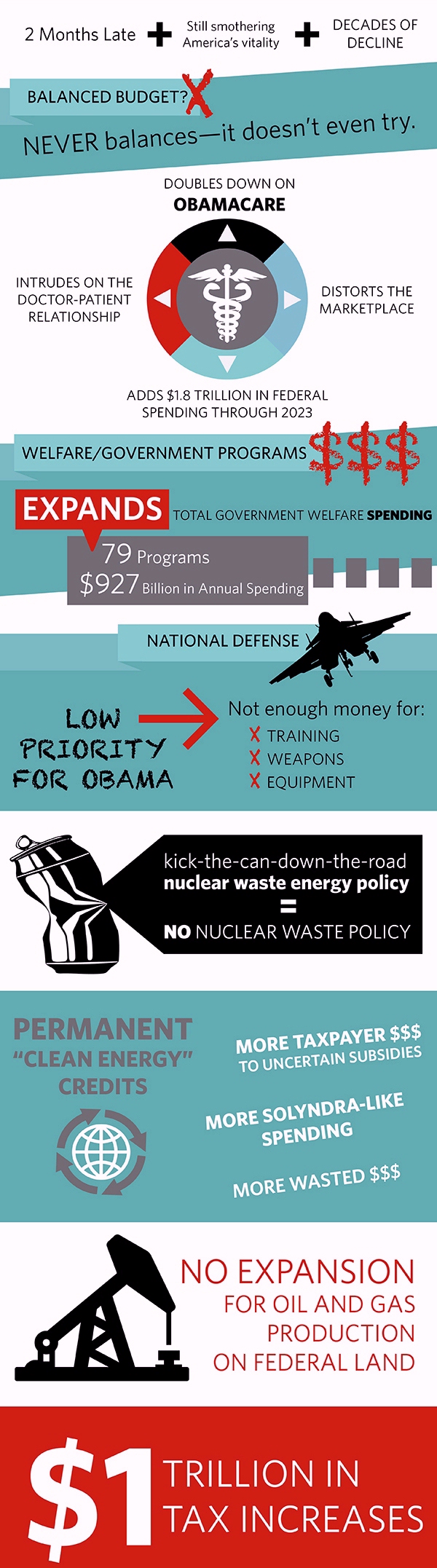 2 Months Late + Still smothering America's vitality + DECADES OF DECLINE

BALANCED BUDGET? X

NEVER balances—it doesn't even try.

DOUBLES DOWN ON
OBAMACARE

INTRUDES ON THE DOCTOR-PATIENT RELATIONSHIP

DISTORTS THE MARKETPLACE

ADDS $1.8 TRILLION IN FEDERAL SPENDING THROUGH 2023

WELFARE/GOVERNMENT PROGRAMS $$$

EXPANDS TOTAL GOVERNMENT WELFARE SPENDING

79 Programs
$927 Billion in Annual Spending

NATIONAL DEFENSE

LOW PRIORITY FOR OBAMA

Not enough money for:
X TRAINING
X WEAPONS
X EQUIPMENT

kick-the-can-down-the-road nuclear waste energy policy
=
NO NUCLEAR WASTE POLICY

PERMANENT "CLEAN ENERGY" CREDITS

MORE TAXPAYER $$$ TO UNCERTAIN SUBSIDIES

MORE SOLYNDRA-LIKE SPENDING

MORE WASTED $$$

NO EXPANSION FOR OIL AND GAS PRODUCTION ON FEDERAL LAND

$1 TRILLION IN TAX INCREASES